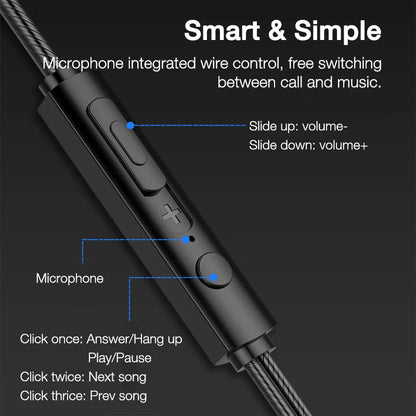 Smart & Simple

Microphone integrated wire control, free switching between call and music.

Slide up: volume-
Slide down: volume+

+

Microphone

Click once: Answer/Hang up
Play/Pause
Click twice: Next song
Click thrice: Prev song